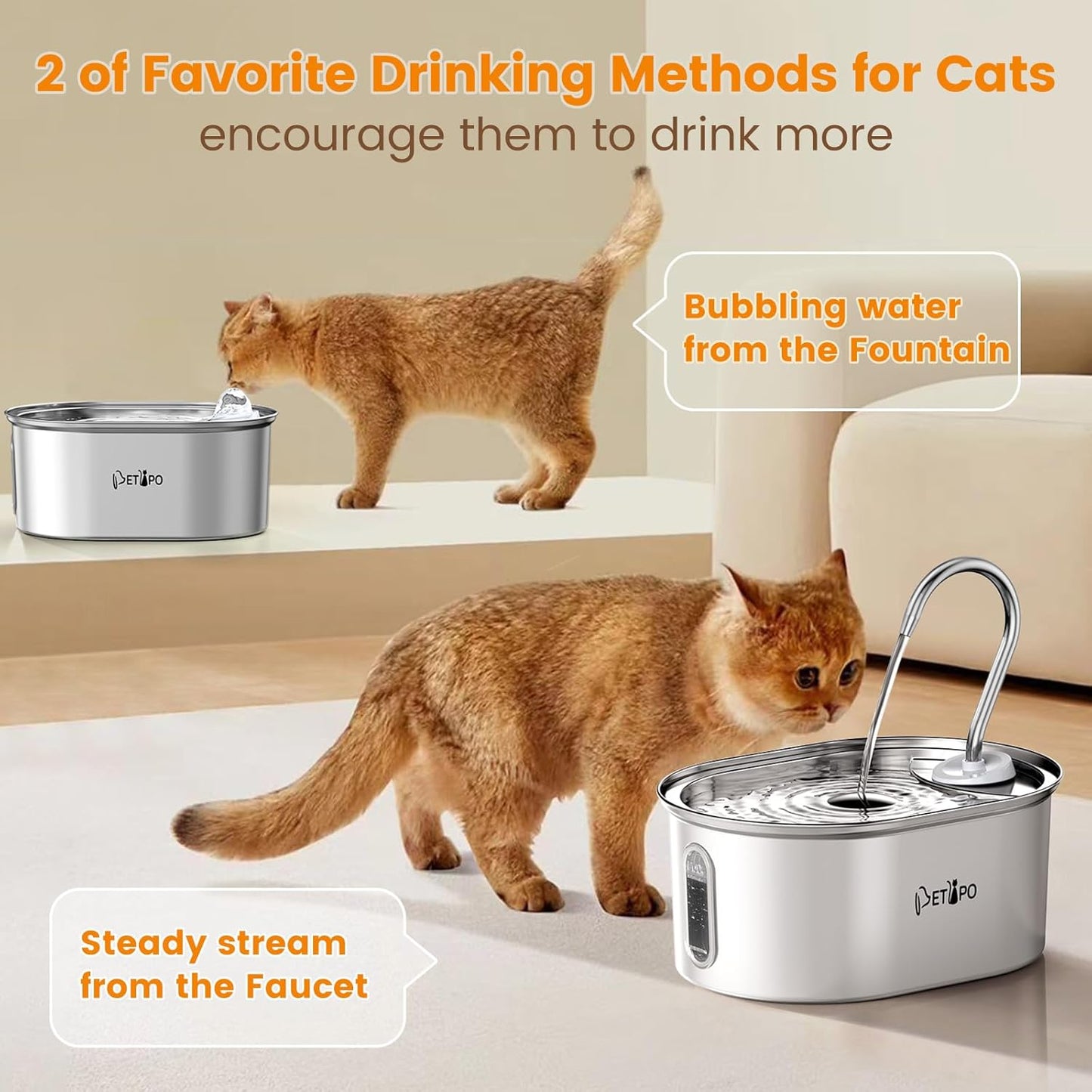 2 of Favorite Drinking Methods for Cats
encourage them to drink more

Bubbling water from the Fountain

PETIPO

Steady stream from the Faucet

PETIPO