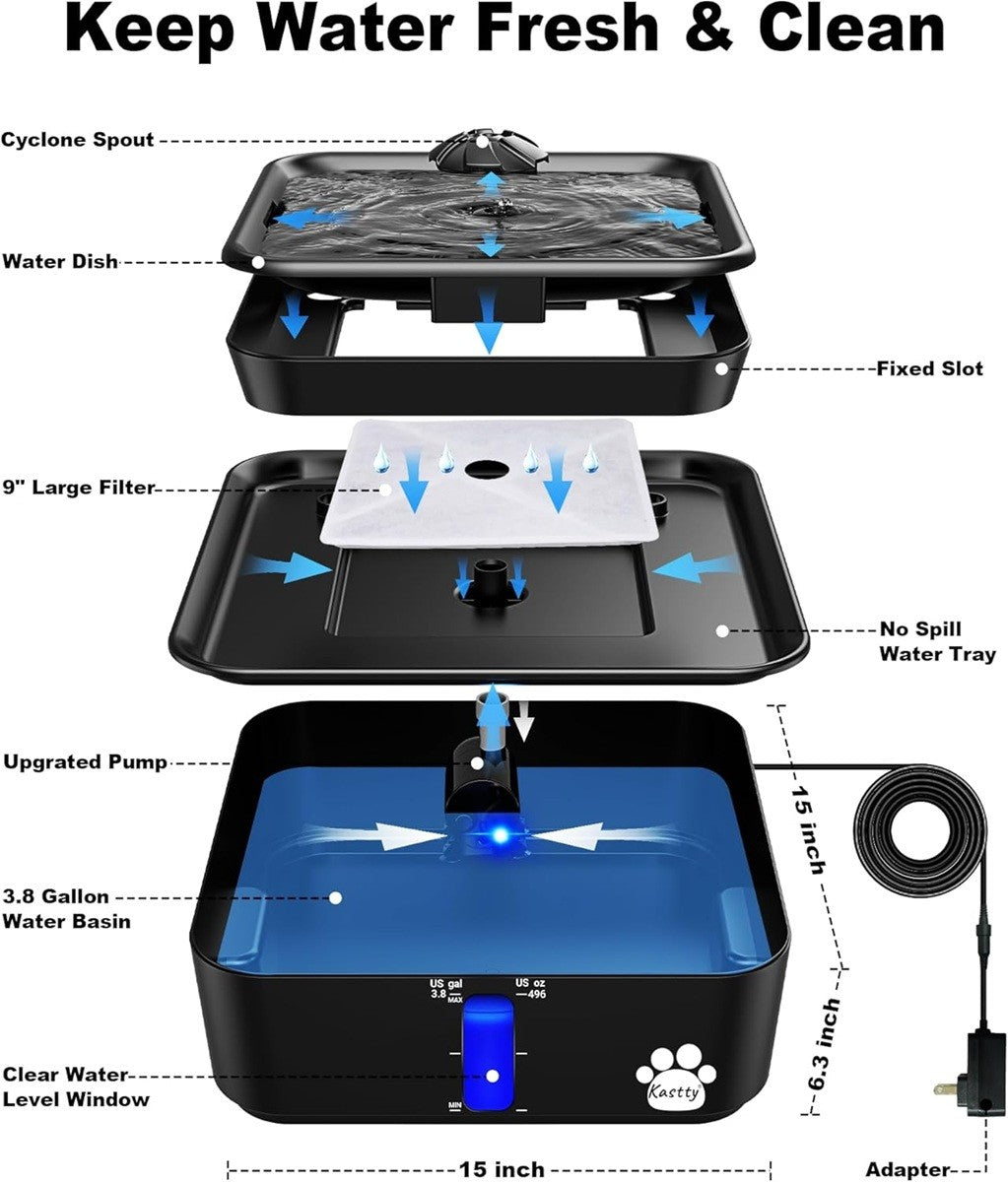 Keep Water Fresh & Clean

Cyclone Spout

Water Dish

Fixed Slot

9" Large Filter

No Spill Water Tray

Upgrated Pump

15 inch

3.8 Gallon Water Basin

US gal 3.8 MAX

US oz 496

MIN

6.3 inch

Clear Water Level Window

Kastty

15 inch

Adapter